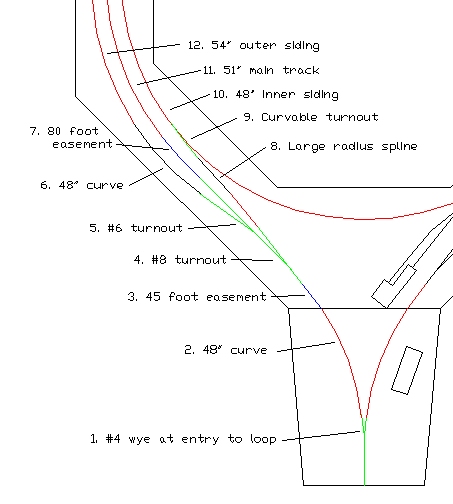 12. 54" outer siding

11. 51" main track

10. 48" inner siding

9. Curvable turnout

7. 80 foot easement

8. Large radius spline

6. 48" curve

5. #6 turnout

4. #8 turnout

3. 45 foot easement

2. 48" curve

1. #4 wye at entry to loop